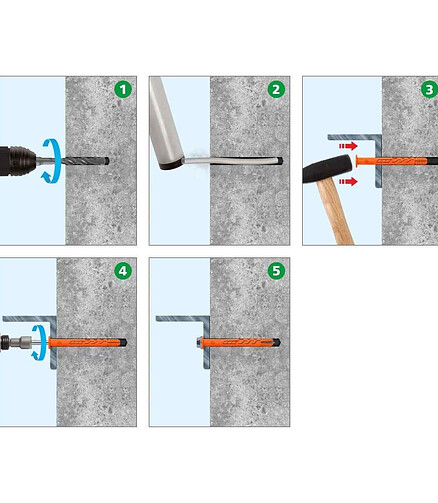 1

2

3

4

5