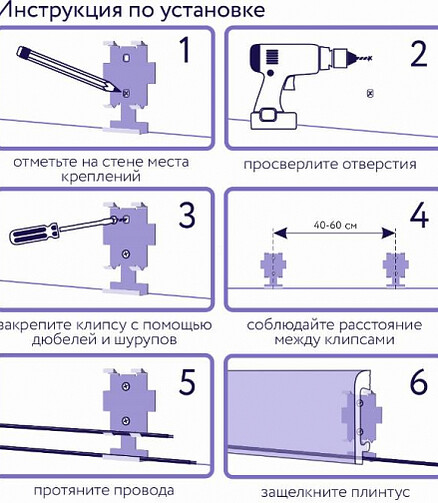 Инструкция по установке

1

отметьте на стене места креплений

2

просверлите отверстия

3

закрепите клипсу с помощью дюбелей и шурупов

4

40-60 см

соблюдайте расстояние между клипсами

5

протяните провода

6

защелкните плинтус